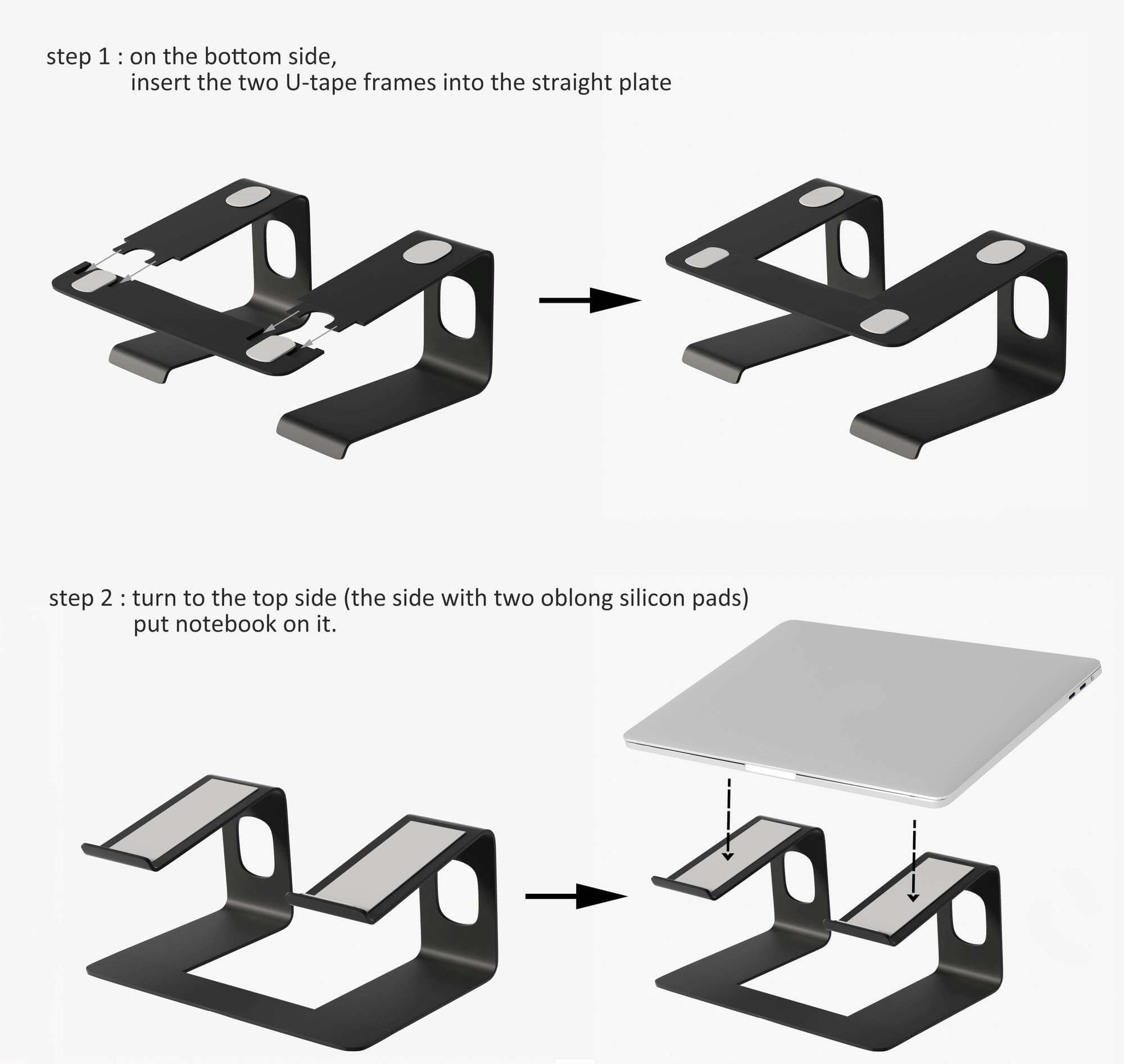 step 1 : on the bottom side,
insert the two U-tape frames into the straight plate

step 2 : turn to the top side (the side with two oblong silicon pads)
put notebook on it.